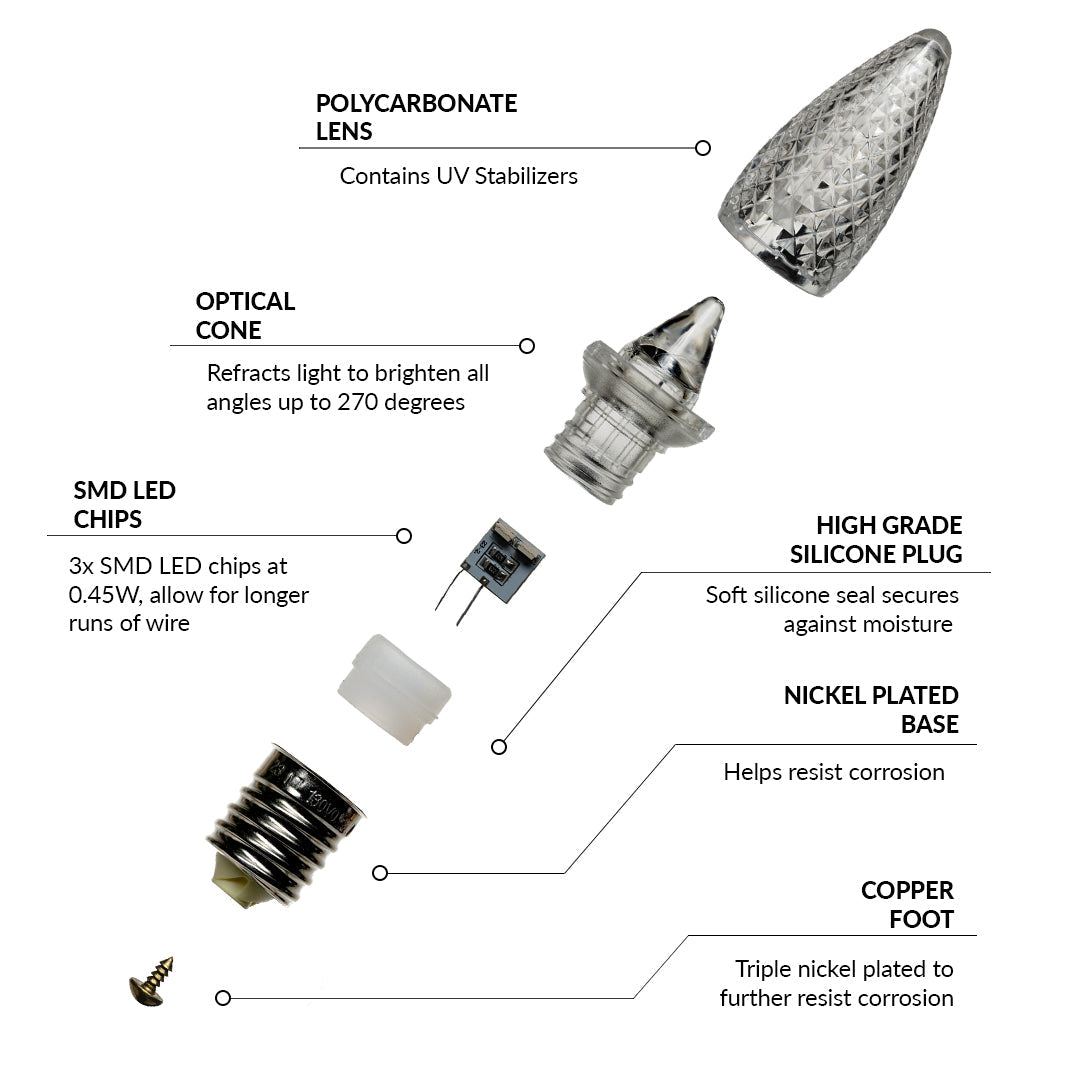 POLYCARBONATE LENS

Contains UV Stabilizers

OPTICAL CONE

Refracts light to brighten all angles up to 270 degrees

SMD LED CHIPS

3x SMD LED chips at 0.45W, allow for longer runs of wire

HIGH GRADE SILICONE PLUG

Soft silicone seal secures against moisture

NICKEL PLATED BASE

Helps resist corrosion

COPPER FOOT

Triple nickel plated to further resist corrosion