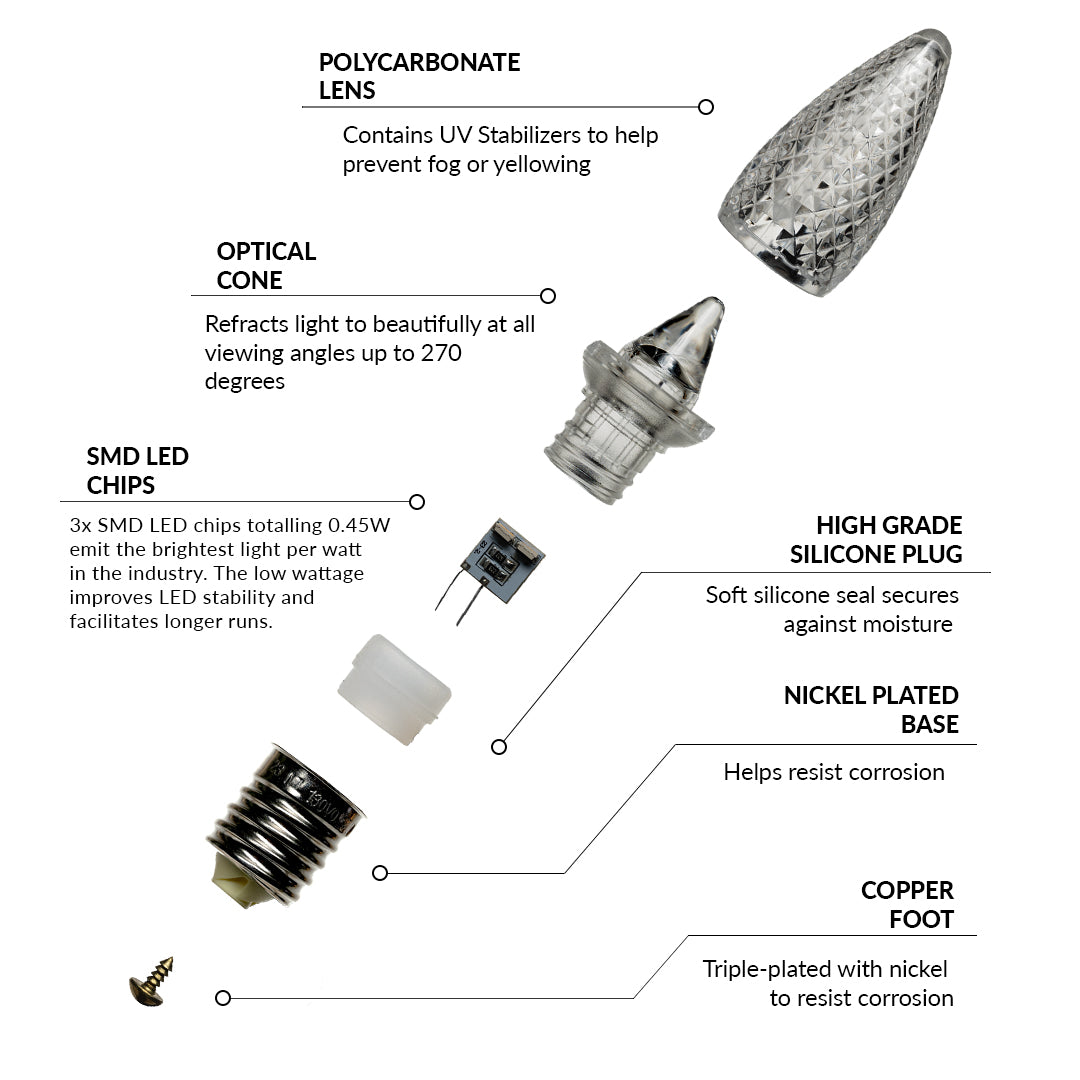 POLYCARBONATE LENS

Contains UV Stabilizers to help prevent fog or yellowing

OPTICAL CONE

Refracts light to beautifully at all viewing angles up to 270 degrees

SMD LED CHIPS

3x SMD LED chips totalling 0.45W emit the brightest light per watt in the industry. The low wattage improves LED stability and facilitates longer runs.

HIGH GRADE SILICONE PLUG

Soft silicone seal secures against moisture

NICKEL PLATED BASE

Helps resist corrosion

COPPER FOOT

Triple-plated with nickel to resist corrosion